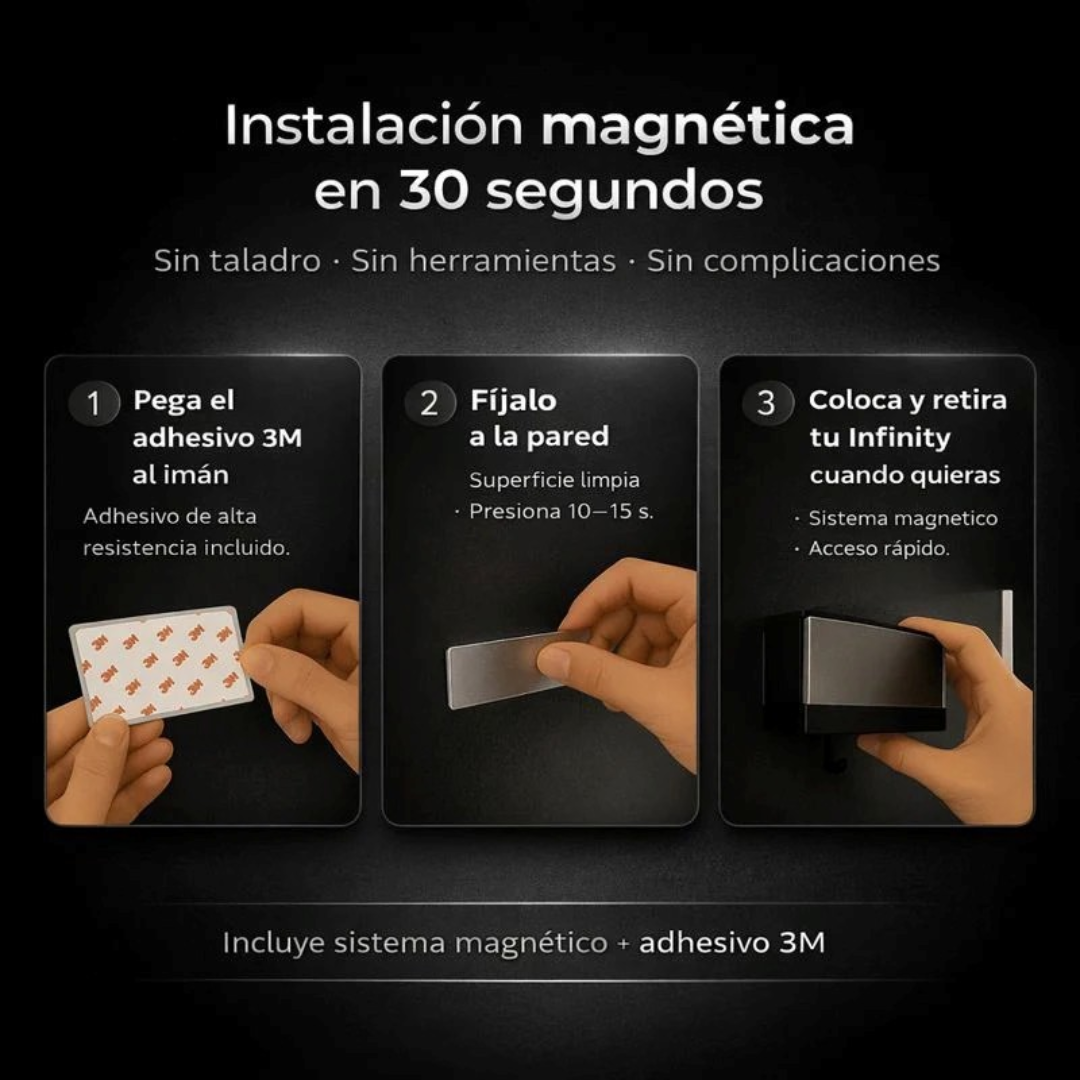 Instalación magnética en 30 segundos

Sin taladro · Sin herramientas · Sin complicaciones

1 Pega el adhesivo 3M al imán

Adhesivo de alta resistencia incluido.

3M 3M 3M 3M 3M 3M 3M 3M 3M 3M 3M 3M

2 Fíjalo a la pared

Superficie limpia
· Presiona 10—15 s.

3 Coloca y retira tu Infinity cuando quieras

· Sistema magnetico
· Acceso rápido.

Incluye sistema magnético + adhesivo 3M